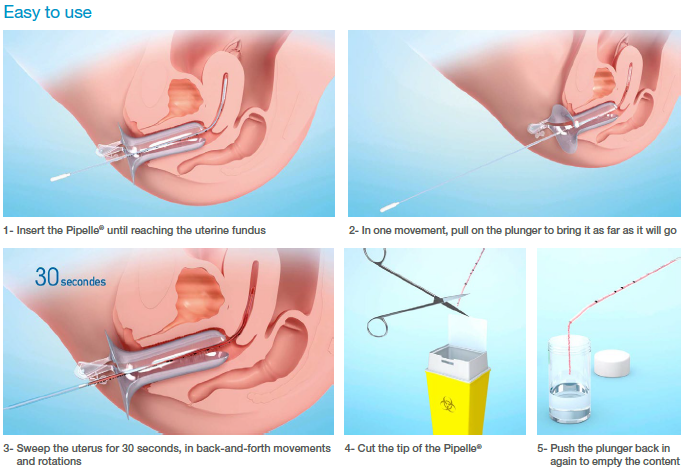 Easy to use

1- Insert the Pipelle® until reaching the uterine fundus

2- In one movement, pull on the plunger to bring it as far as it will go

30 secondes

3- Sweep the uterus for 30 seconds, in back-and-forth movements and rotations

4- Cut the tip of the Pipelle®

5- Push the plunger back in again to empty the content